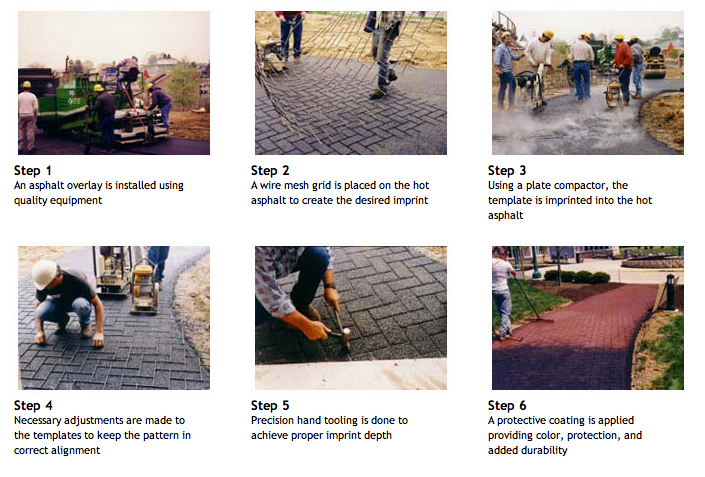 Step 1
An asphalt overlay is installed using quality equipment

Step 2
A wire mesh grid is placed on the hot asphalt to create the desired imprint

Step 3
Using a plate compactor, the template is imprinted into the hot asphalt

Step 4
Necessary adjustments are made to the templates to keep the pattern in correct alignment

Step 5
Precision hand tooling is done to achieve proper imprint depth

Step 6
A protective coating is applied providing color, protection, and added durability